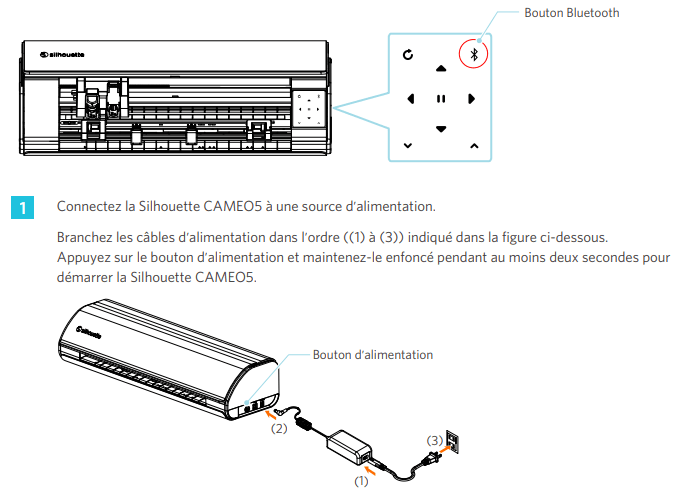 Bouton Bluetooth

silhouette

1 Connectez la Silhouette CAMEO5 à une source d'alimentation.

Branchez les câbles d'alimentation dans l'ordre ((1) à (3)) indiqué dans la figure ci-dessous.
Appuyez sur le bouton d'alimentation et maintenez-le enfoncé pendant au moins deux secondes pour démarrer la Silhouette CAMEO5.

silhouette

Bouton d'alimentation

(2)

(3)

(1)