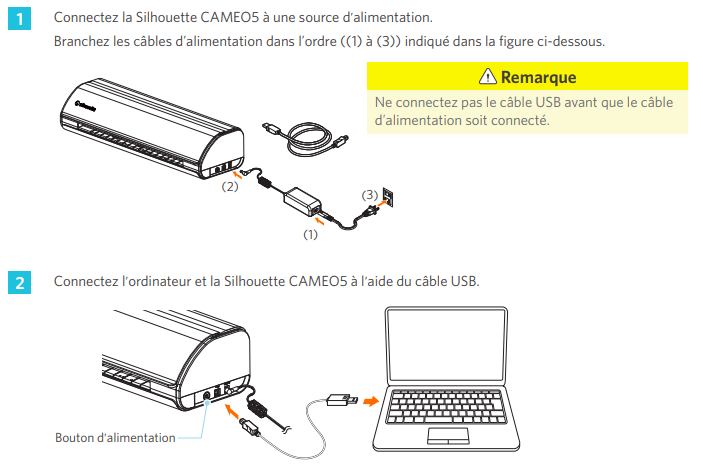 1 Connectez la Silhouette CAMEO5 à une source d'alimentation.

Branchez les câbles d'alimentation dans l'ordre ((1) à (3)) indiqué dans la figure ci-dessous.

⚠ Remarque

Ne connectez pas le câble USB avant que le câble d'alimentation soit connecté.

silhouette

(2)

(3)

(1)

2 Connectez l'ordinateur et la Silhouette CAMEO5 à l'aide du câble USB.

Bouton d'alimentation